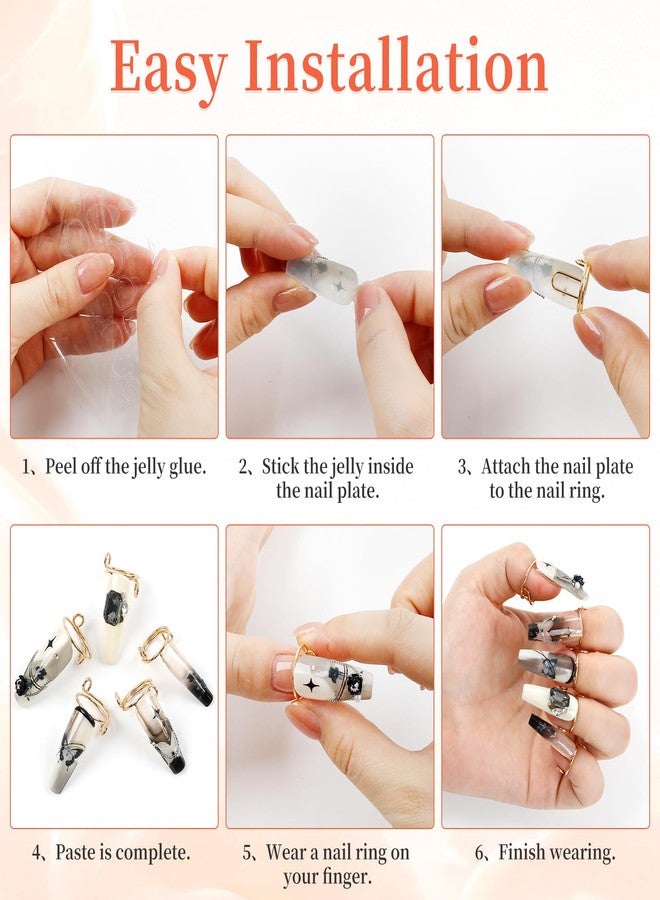 Easy Installation

1、Peel off the jelly glue.

2、Stick the jelly inside the nail plate.

3、Attach the nail plate to the nail ring.

4、Paste is complete.

5、Wear a nail ring on your finger.

6、Finish wearing.